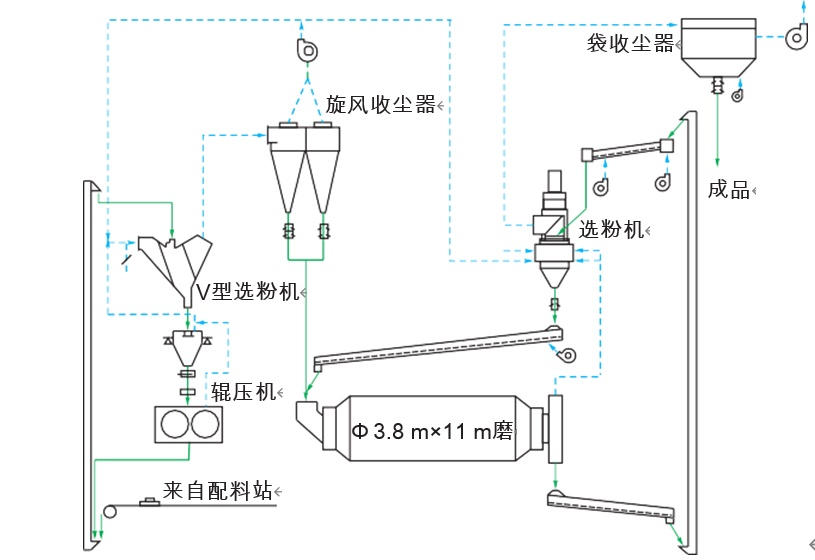 袋收尘器

旋风收尘器

成品

选粉机

V型选粉机

辊压机

Φ 3.8 m×11 m磨

来自配料站